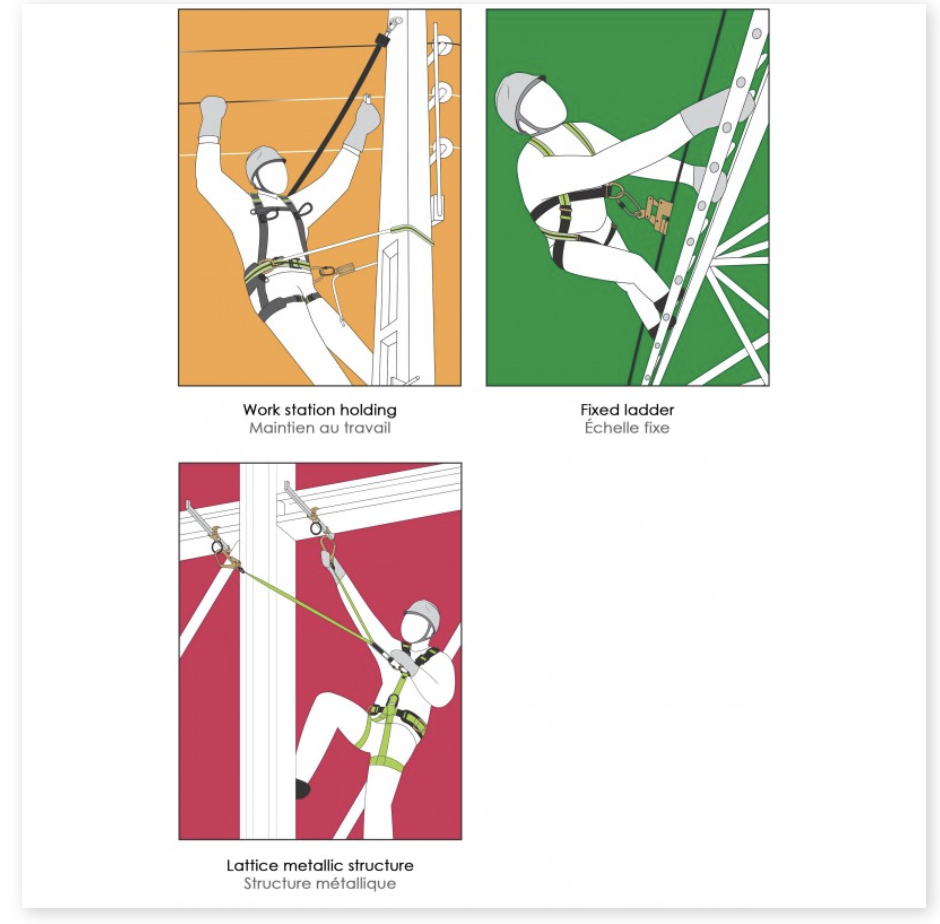 Work station holding
Maintien au travail

Fixed ladder
Échelle fixe

Lattice metallic structure
Structure métallique